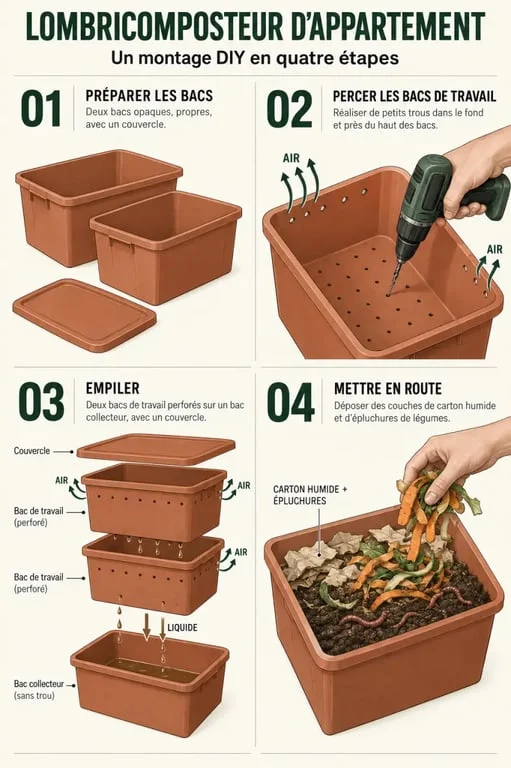 LOMBRICOMPOSTEUR D'APPARTEMENT

Un montage DIY en quatre étapes

01

PRÉPARER LES BACS

Deux bacs opaques, propres, avec un couvercle.

02

PERCER LES BACS DE TRAVAIL

Réaliser de petits trous dans le fond et près du haut des bacs.

AIR

AIR

03

EMPILER

Deux bacs de travail perforés sur un bac collecteur, avec un couvercle.

Couvercle

AIR

AIR

Bac de travail (perforé)

AIR

Bac de travail (perforé)

LIQUIDE

Bac collecteur (sans trou)

04

METTRE EN ROUTE

Déposer des couches de carton humide et d'épluchures de légumes.

CARTON HUMIDE + ÉPLUCHURES